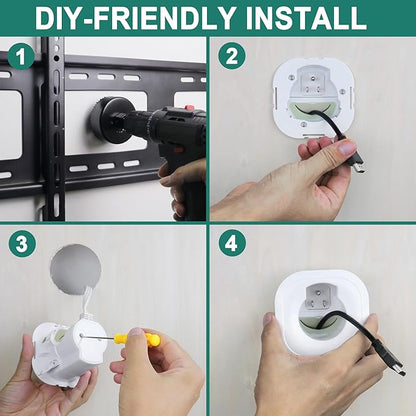 DIY-FRIENDLY INSTALL

1

2

3

4