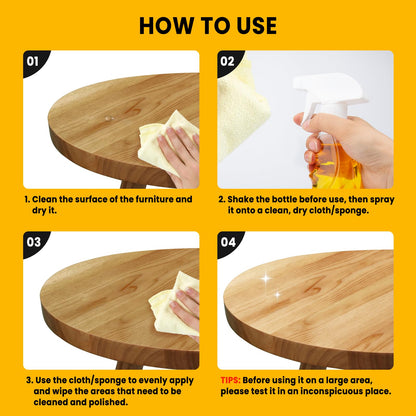 HOW TO USE

01

1. Clean the surface of the furniture and dry it.

02

2. Shake the bottle before use, then spray it onto a clean, dry cloth/sponge.

03

3. Use the cloth/sponge to evenly apply and wipe the areas that need to be cleaned and polished.

04

TIPS: Before using it on a large area, please test it in an inconspicuous place.