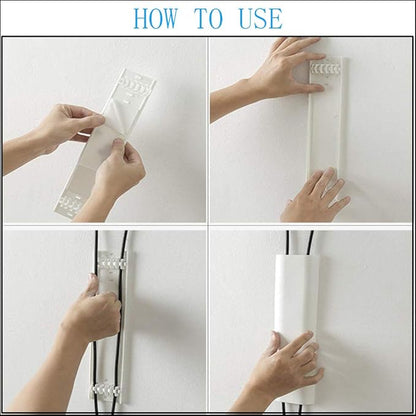 HOW TO USE